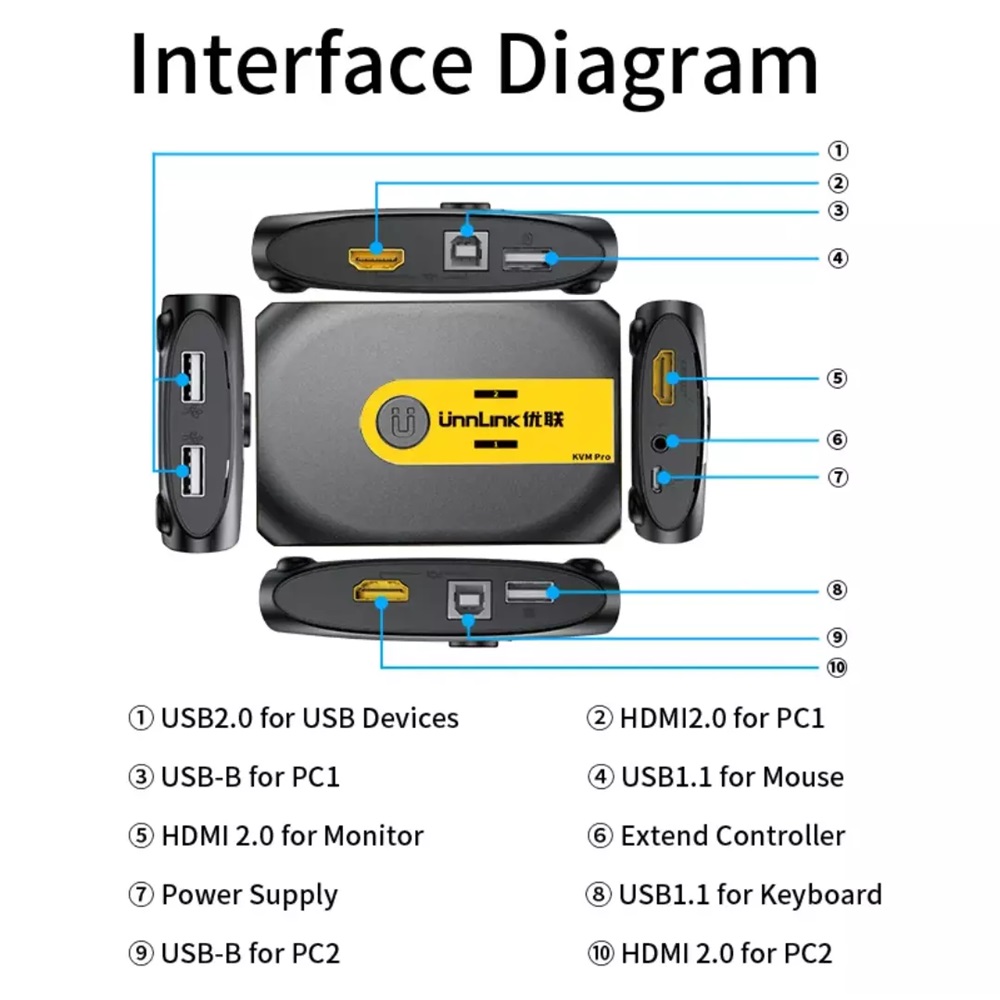 Interface Diagram

①
②
③
④
⑤
⑥
⑦
⑧
⑨
⑩

2
UnnLink 优联
1
KVM Pro

① USB2.0 for USB Devices
② HDMI2.0 for PC1
③ USB-B for PC1
④ USB1.1 for Mouse
⑤ HDMI 2.0 for Monitor
⑥ Extend Controller
⑦ Power Supply
⑧ USB1.1 for Keyboard
⑨ USB-B for PC2
⑩ HDMI 2.0 for PC2